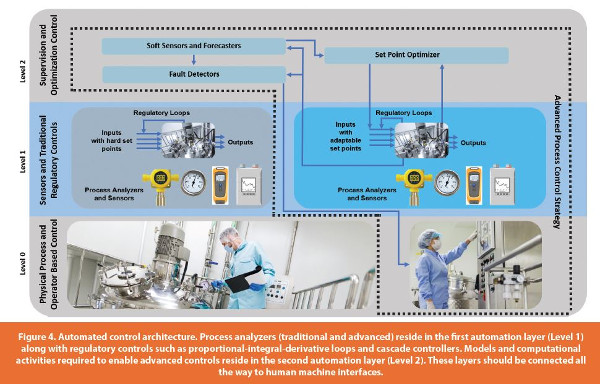 Level 2

Supervision and Optimization Control

Soft Sensors and Forecasters

Fault Detectors

Set Point Optimizer

Advanced Process Control Strategy

Level 1

Sensors and Traditional Regulatory Controls

Regulatory Loops

Inputs with hard set points

Outputs

Process Analyzers and Sensors

Regulatory Loops

Inputs with adaptable set points

Outputs

Process Analyzers and Sensors

Level 0

Physical Process and Operator Based Control

Figure 4. Automated control architecture. Process analyzers (traditional and advanced) reside in the first automation layer (Level 1) along with regulatory controls such as proportional-integral-derivative loops and cascade controllers. Models and computational activities required to enable advanced controls reside in the second automation layer (Level 2). These layers should be connected all the way to human machine interfaces.