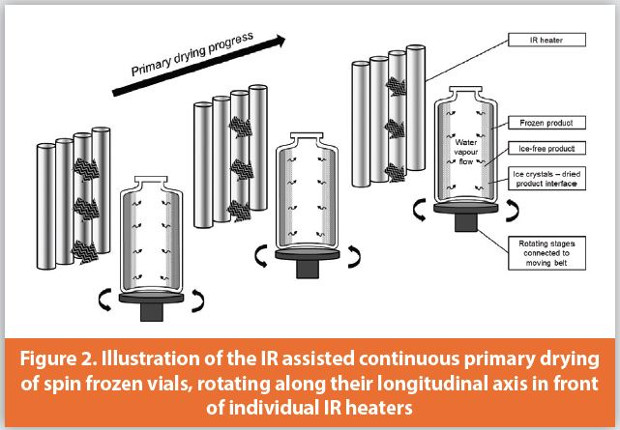 Primary drying progress

IR heater

Water vapour flow

Frozen product

Ice-free product

Ice crystals – dried product interface

Rotating stages connected to moving belt

Figure 2. Illustration of the IR assisted continuous primary drying of spin frozen vials, rotating along their longitudinal axis in front of individual IR heaters