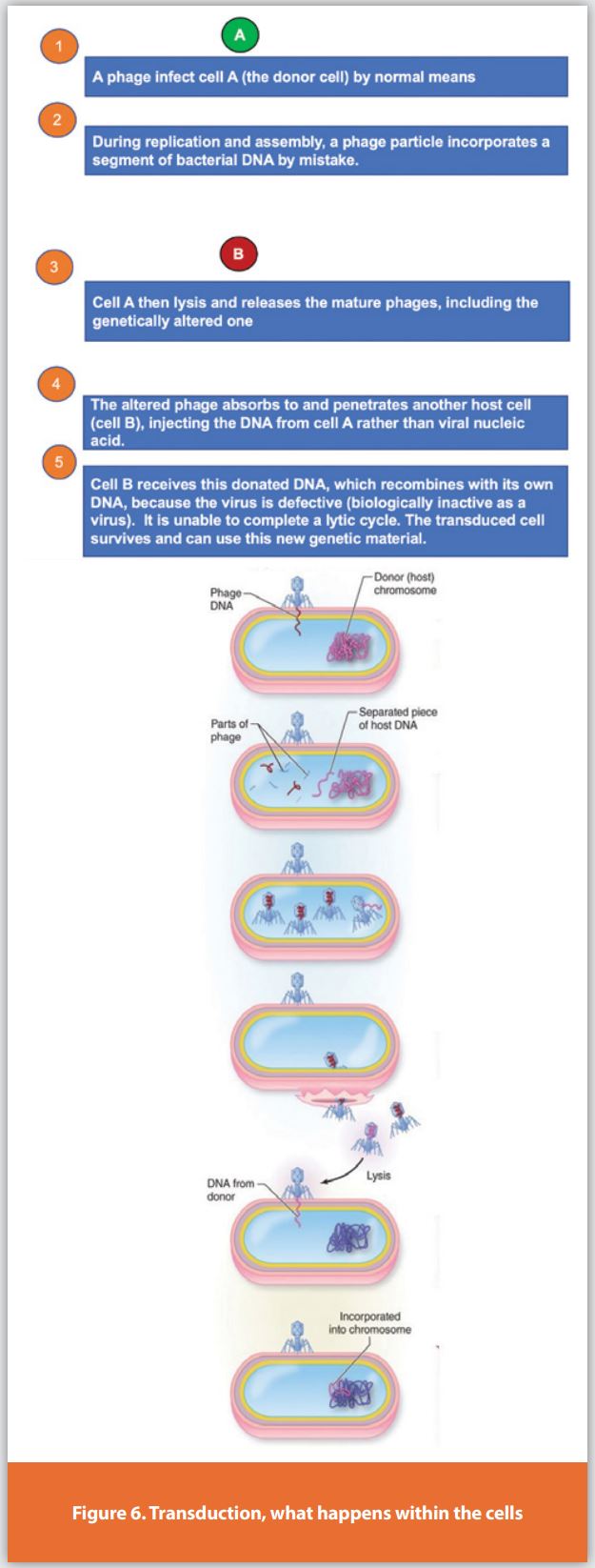 1

A

A phage infect cell A (the donor cell) by normal means

2

During replication and assembly, a phage particle incorporates a segment of bacterial DNA by mistake.

3

B

Cell A then lysis and releases the mature phages, including the genetically altered one

4

The altered phage absorbs to and penetrates another host cell (cell B), injecting the DNA from cell A rather than viral nucleic acid.

5

Cell B receives this donated DNA, which recombines with its own DNA, because the virus is defective (biologically inactive as a virus). It is unable to complete a lytic cycle. The transduced cell survives and can use this new genetic material.

Phage DNA

Donor (host) chromosome

Parts of phage

Separated piece of host DNA

Lysis

DNA from donor

Incorporated into chromosome

Figure 6. Transduction, what happens within the cells