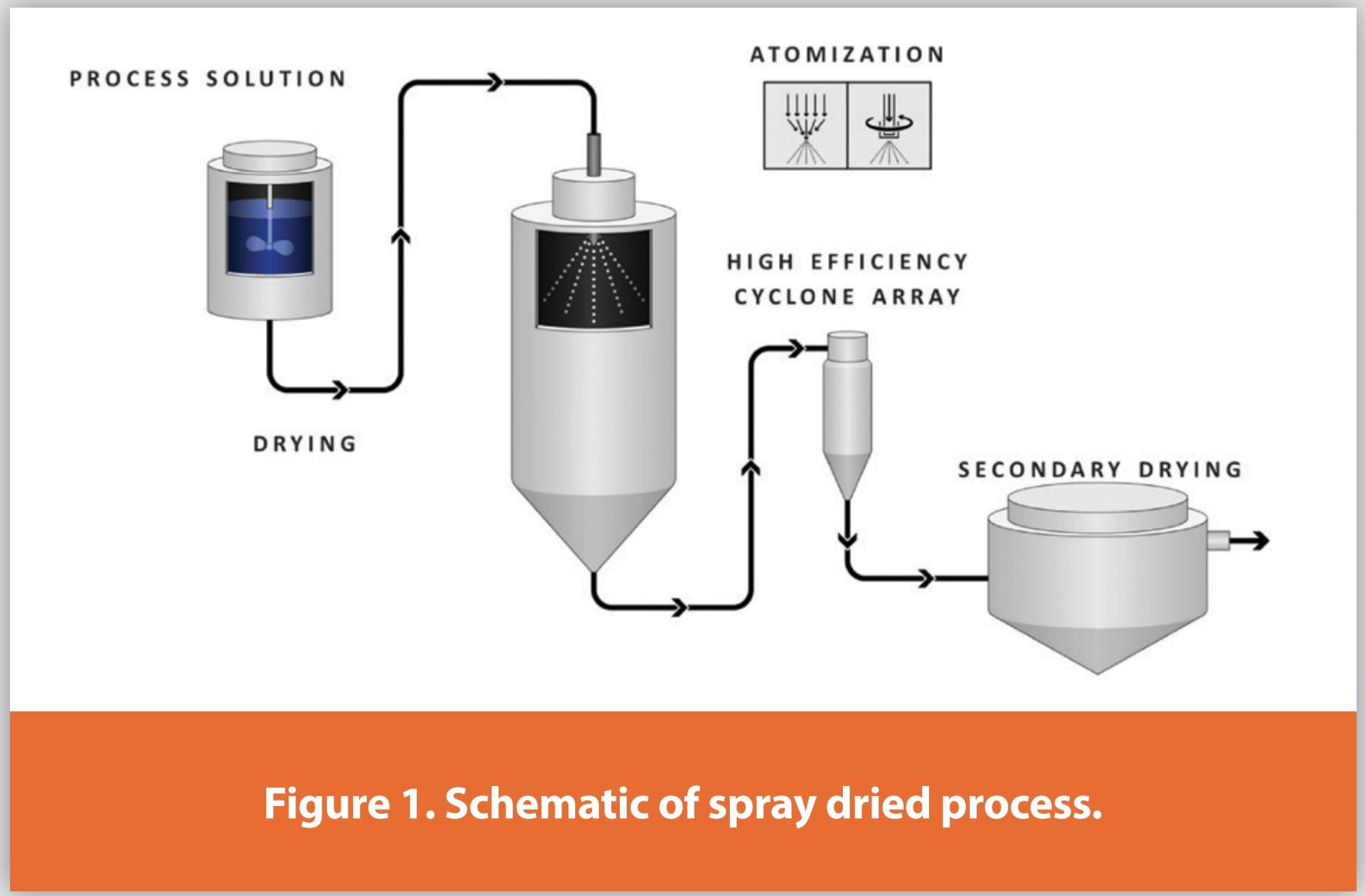 PROCESS SOLUTION

ATOMIZATION

HIGH EFFICIENCY CYCLONE ARRAY

DRYING

SECONDARY DRYING

Figure 1. Schematic of spray dried process.